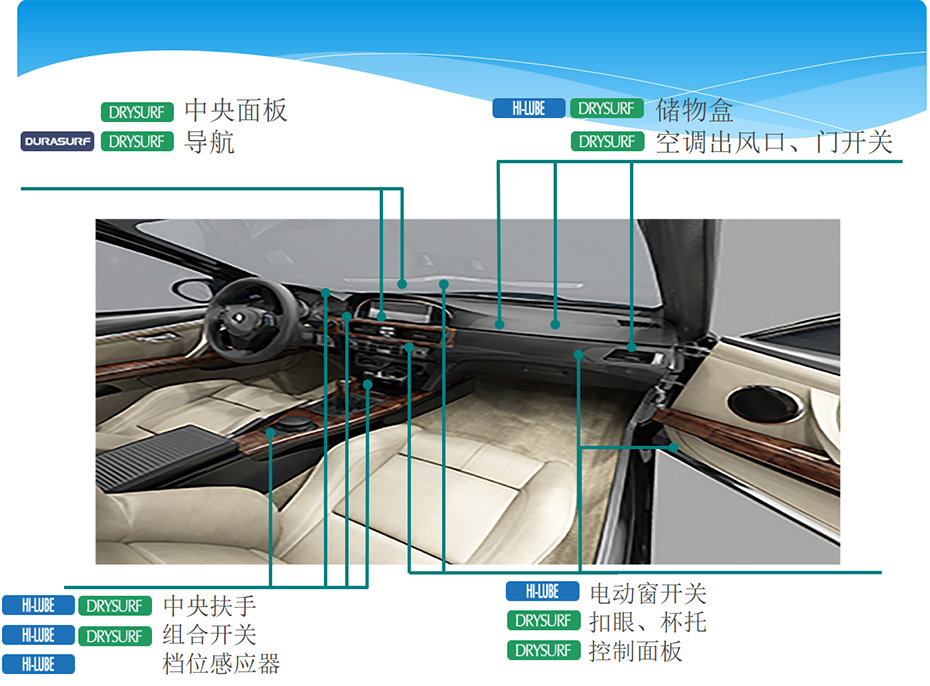 DRYSURF 中央面板
DURASURF DRYSURF 导航

HI-LUBE DRYSURF 储物盒
DRYSURF 空调出风口、门开关

HI-LUBE DRYSURF 中央扶手
HI-LUBE DRYSURF 组合开关
HI-LUBE 档位感应器

HI-LUBE 电动窗开关
DRYSURF 扣眼、杯托
DRYSURF 控制面板